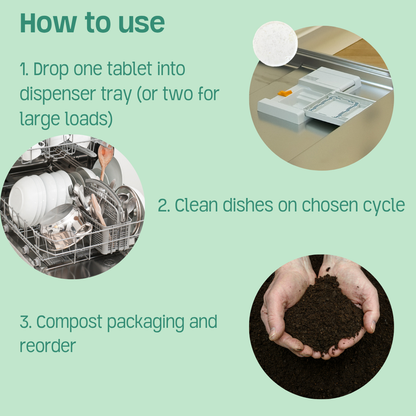 How to use

1. Drop one tablet into dispenser tray (or two for large loads)

2. Clean dishes on chosen cycle

3. Compost packaging and reorder